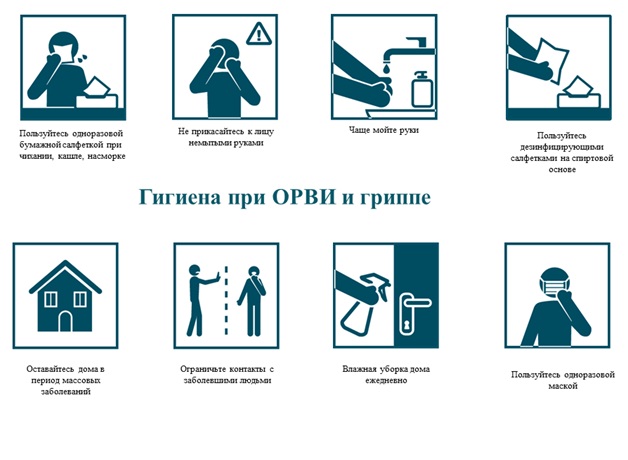 Пользуйтесь одноразовой бумажной салфеткой при чихании, кашле, насморке

Не прикасайтесь к лицу немытыми руками

Чаще мойте руки

Пользуйтесь дезинфицирующими салфетками на спиртовой основе

Гигиена при ОРВИ и гриппе

Оставайтесь дома в период массовых заболеваний

Ограничьте контакты с заболевшими людьми

Влажная уборка дома ежедневно

Пользуйтесь одноразовой маской